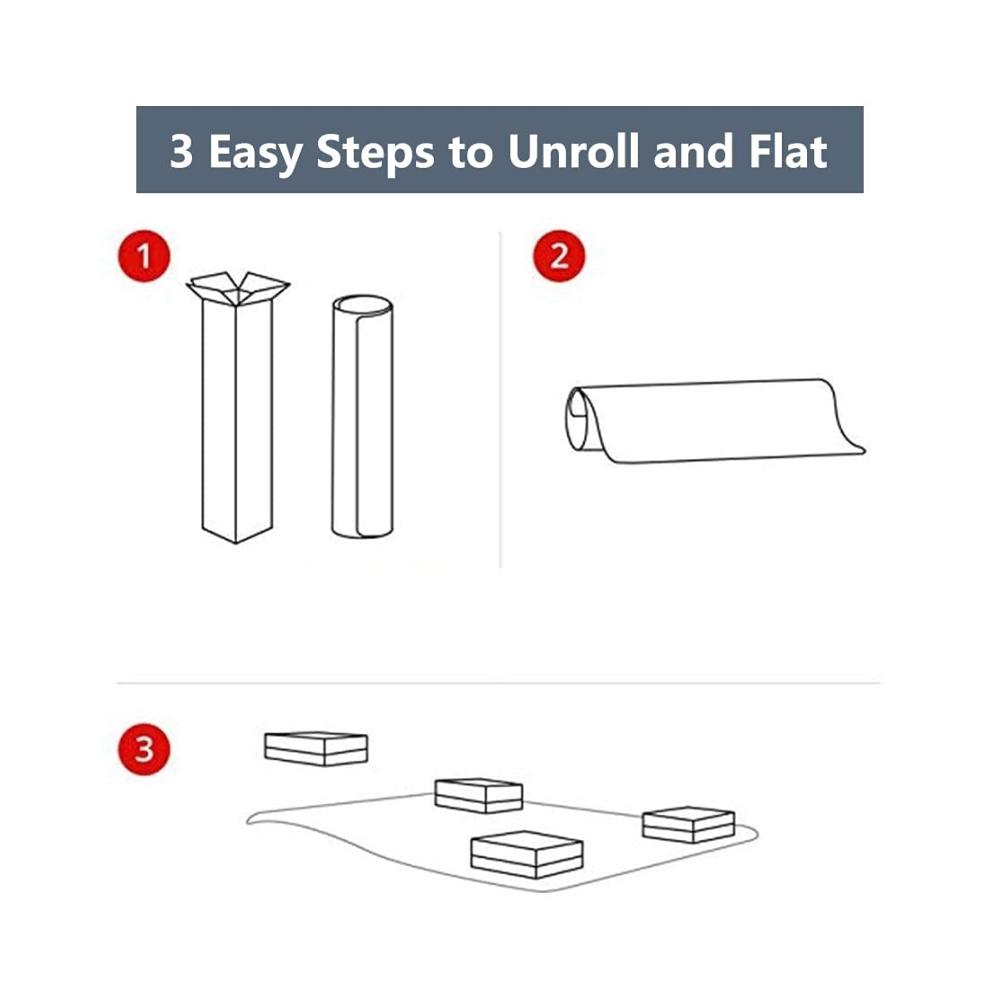 3 Easy Steps to Unroll and Flat

1

2

3