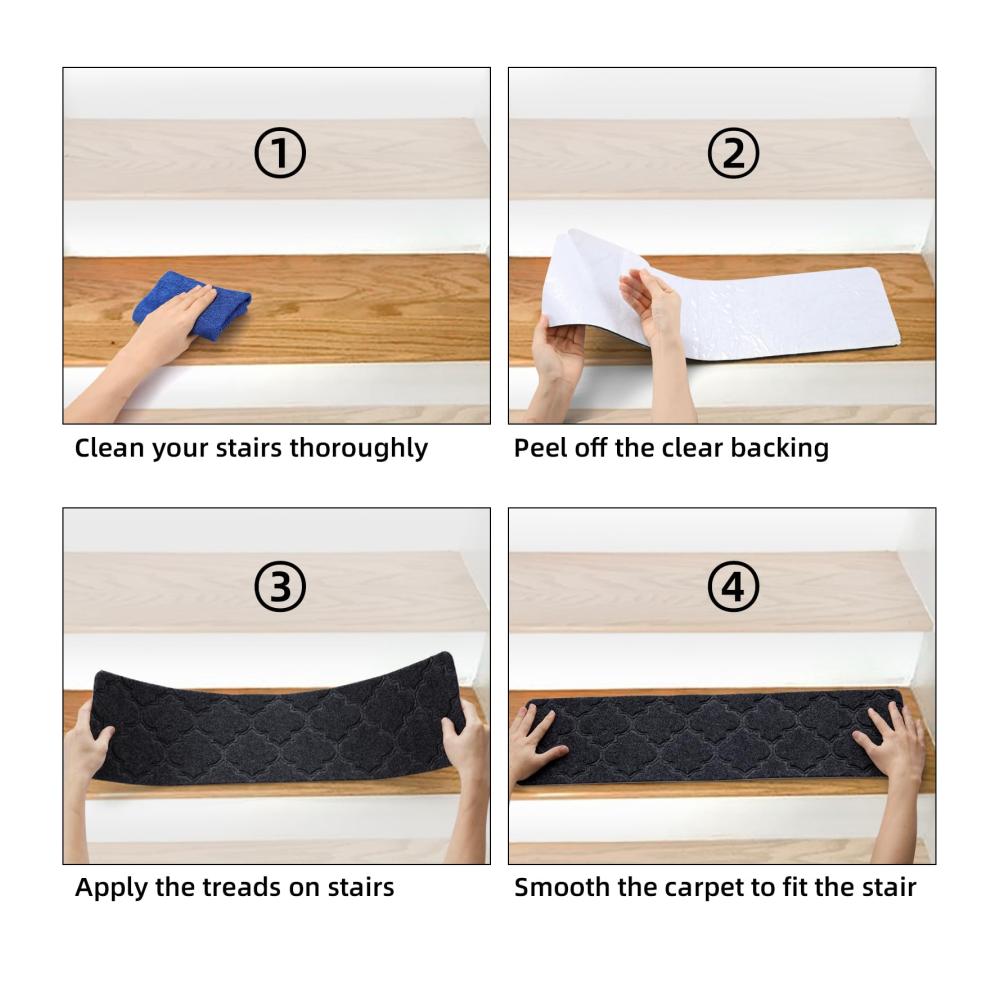 ①

Clean your stairs thoroughly

②

Peel off the clear backing

③

Apply the treads on stairs

④

Smooth the carpet to fit the stair