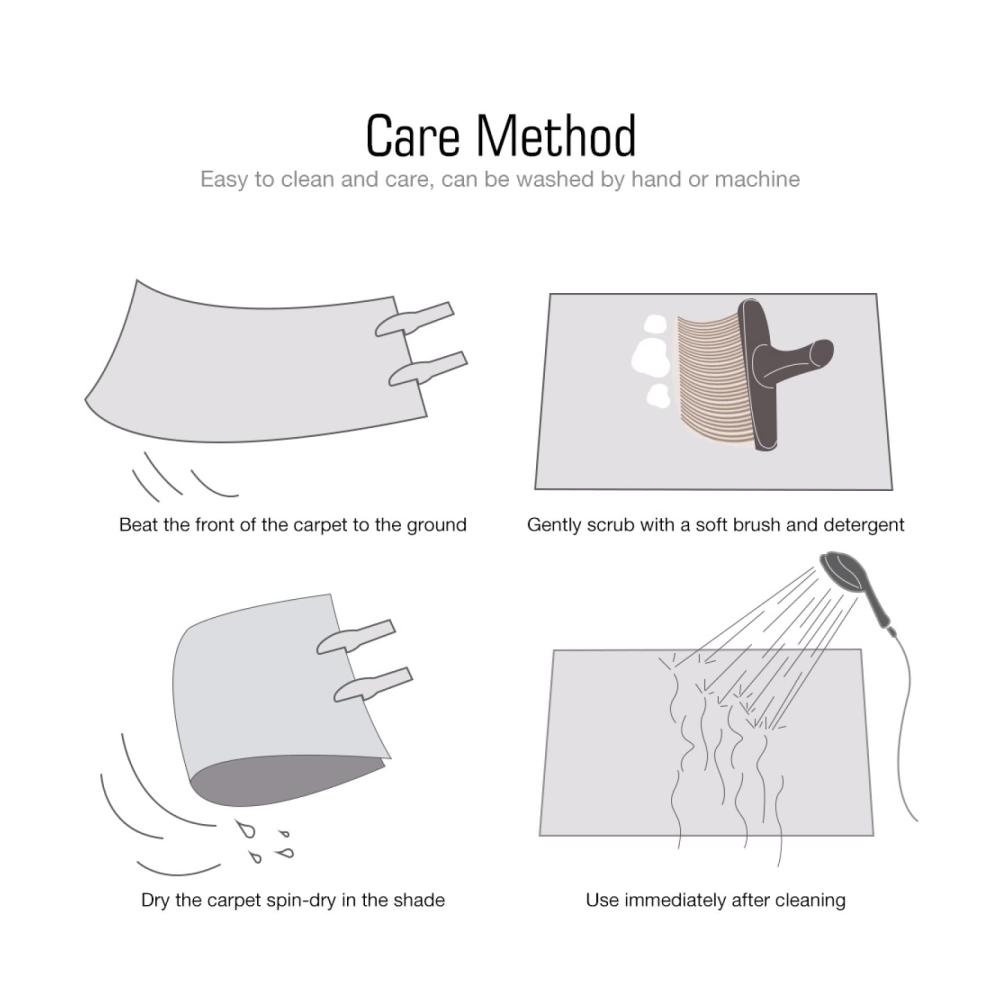 Care Method
Easy to clean and care, can be washed by hand or machine

Beat the front of the carpet to the ground

Gently scrub with a soft brush and detergent

Dry the carpet spin-dry in the shade

Use immediately after cleaning