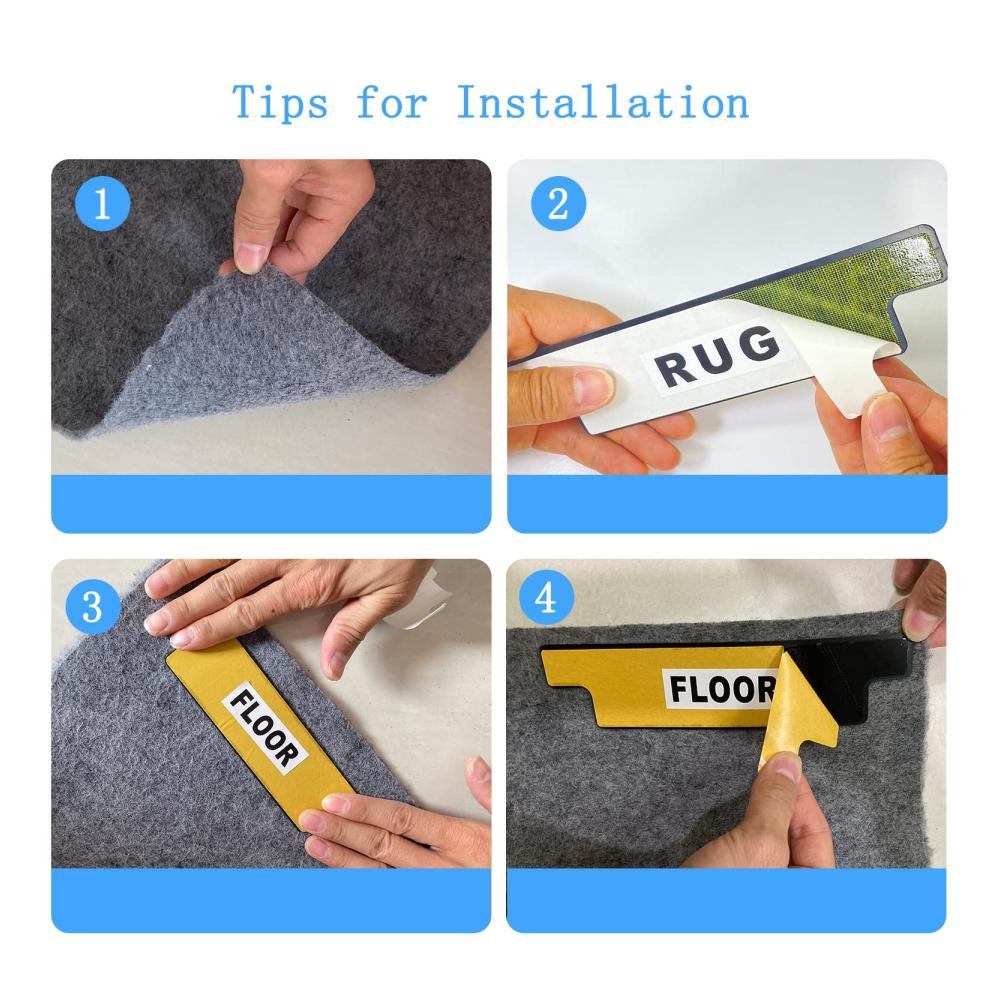 Tips for Installation

1

2

RUG

3

FLOOR

4

FLOOR