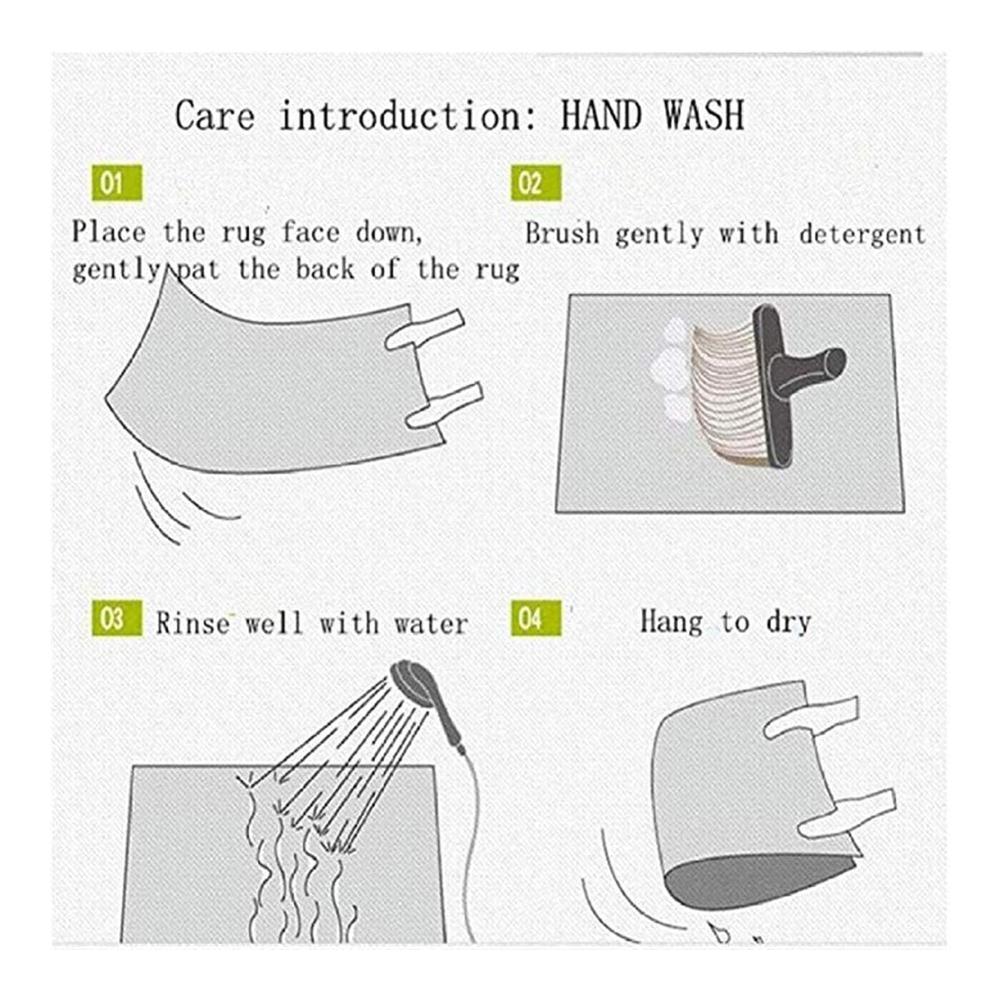 Care introduction: HAND WASH

01

Place the rug face down, gently pat the back of the rug

02

Brush gently with detergent

03 Rinse well with water

04 Hang to dry